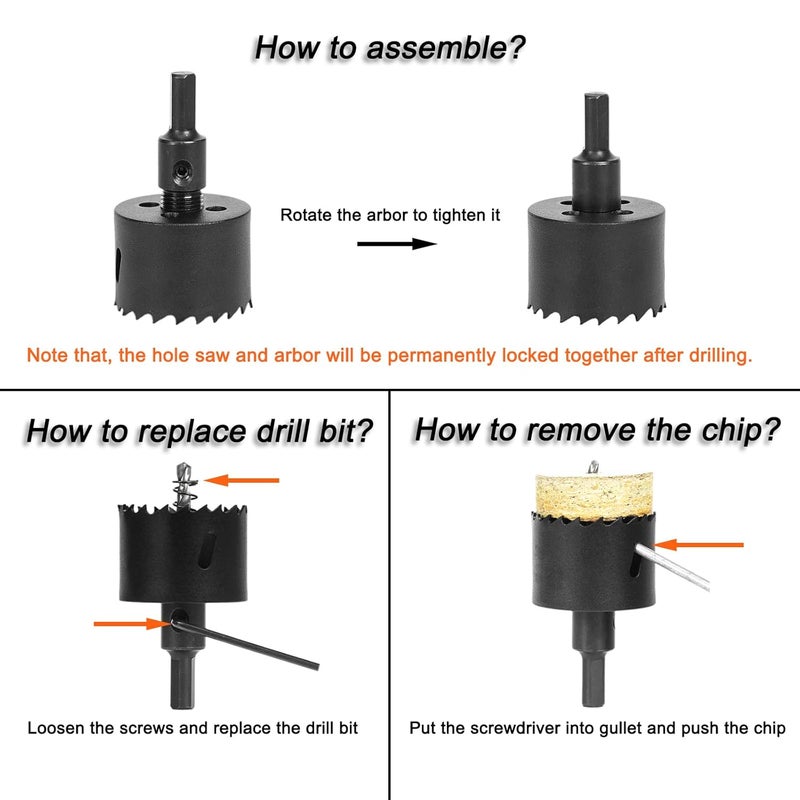 How to assemble?

Rotate the arbor to tighten it

Note that, the hole saw and arbor will be permanently locked together after drilling.

How to replace drill bit?

Loosen the screws and replace the drill bit

How to remove the chip?

Put the screwdriver into gullet and push the chip